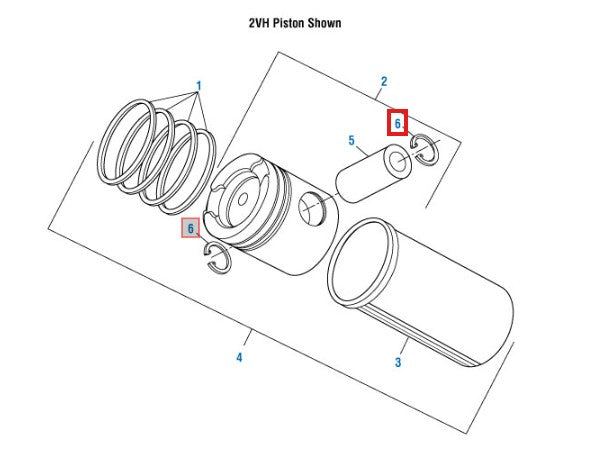 2VH Piston Shown

1

2

6

5

6

4

3